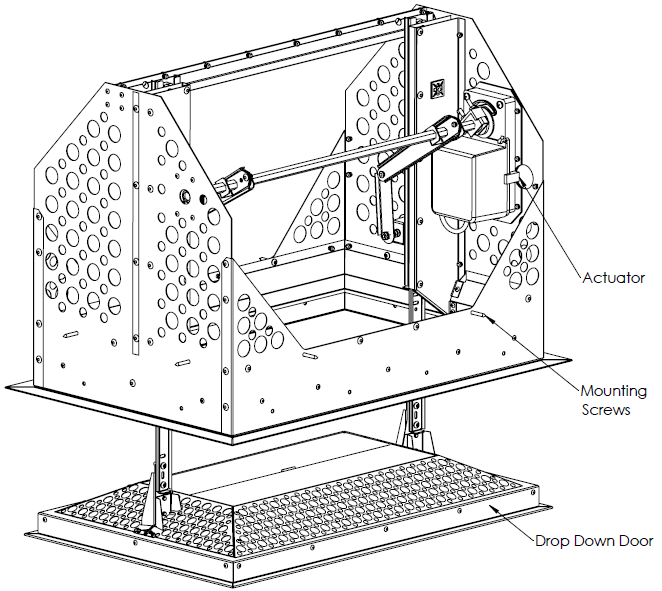 Actuator

Mounting Screws

Drop Down Door